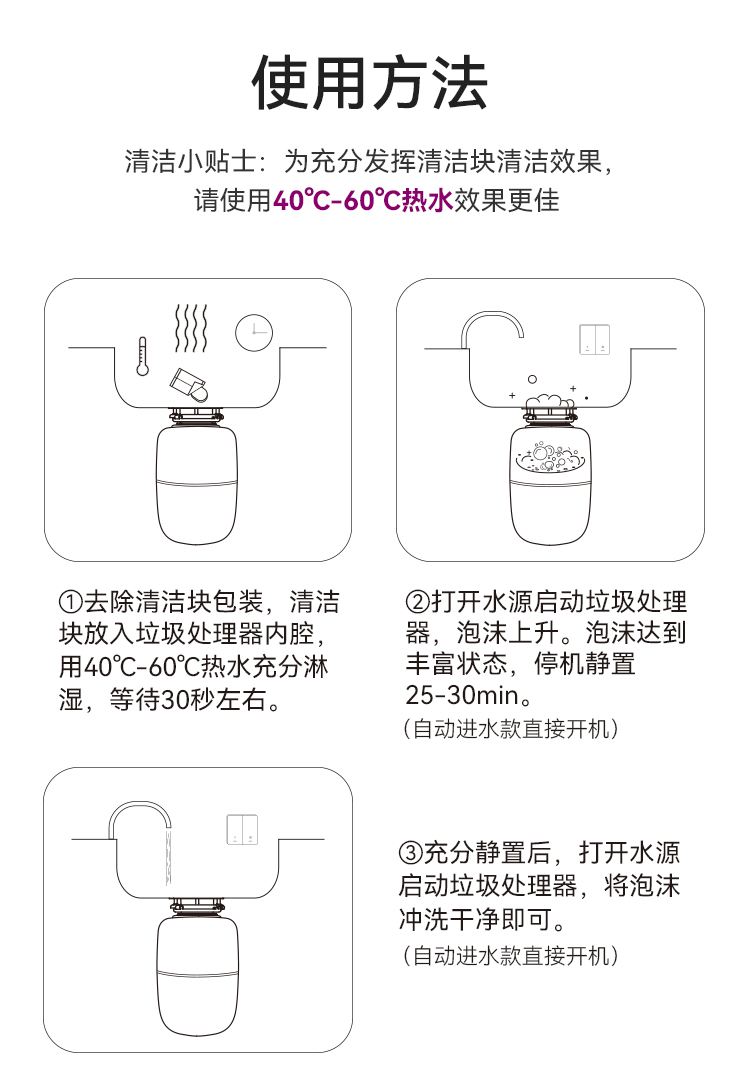 使用方法

清洁小贴士：为充分发挥清洁块清洁效果，请使用40℃-60℃热水效果更佳

①去除清洁块包装，清洁块放入垃圾处理器内腔，用40℃-60℃热水充分淋湿，等待30秒左右。

②打开水源启动垃圾处理器，泡沫上升。泡沫达到丰富状态，停机静置25-30min。
（自动进水款直接开机）

③充分静置后，打开水源启动垃圾处理器，将泡沫冲洗干净即可。
（自动进水款直接开机）